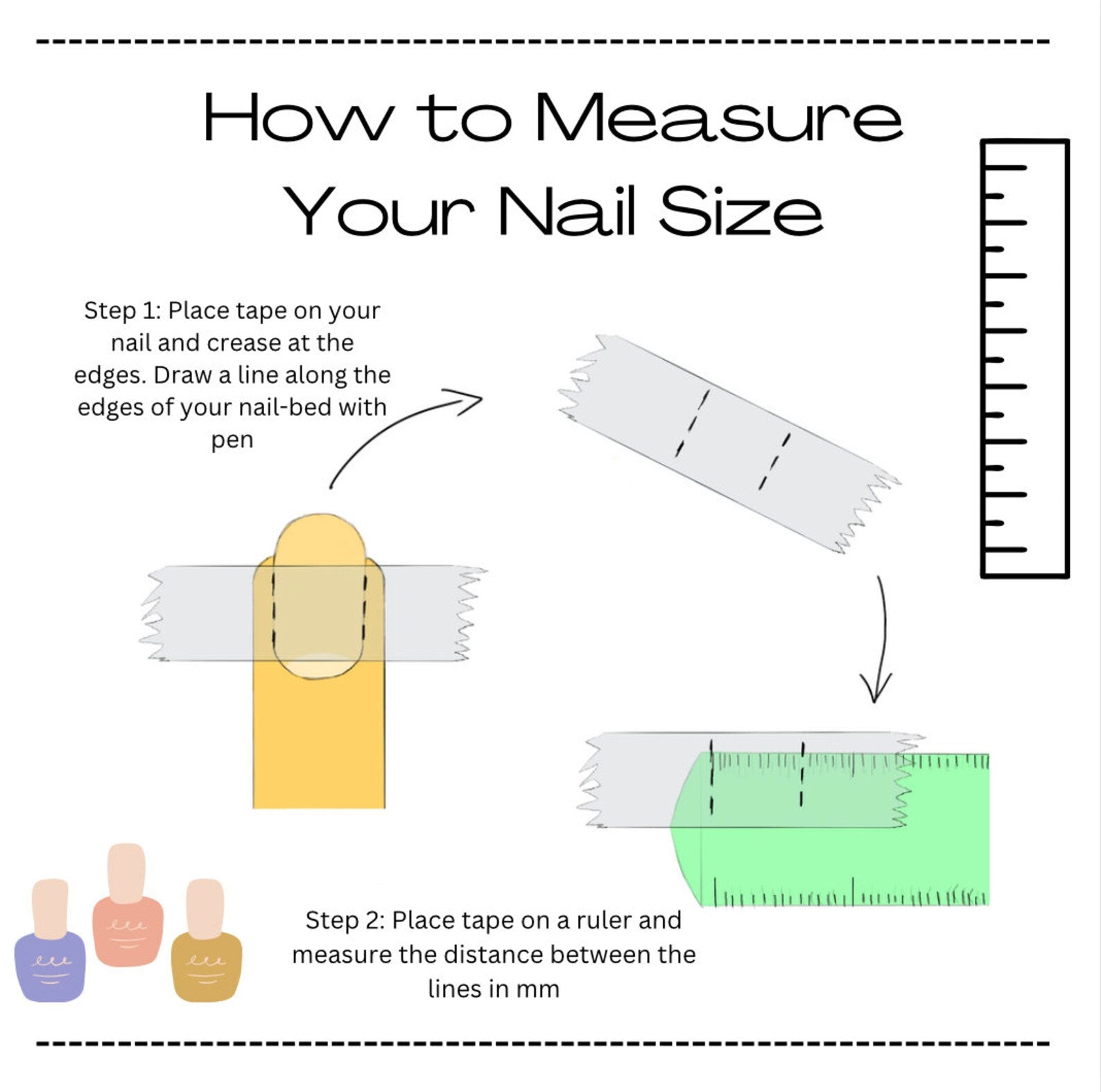 How to Measure Your Nail Size

Step 1: Place tape on your nail and crease at the edges. Draw a line along the edges of your nail-bed with pen

Step 2: Place tape on a ruler and measure the distance between the lines in mm